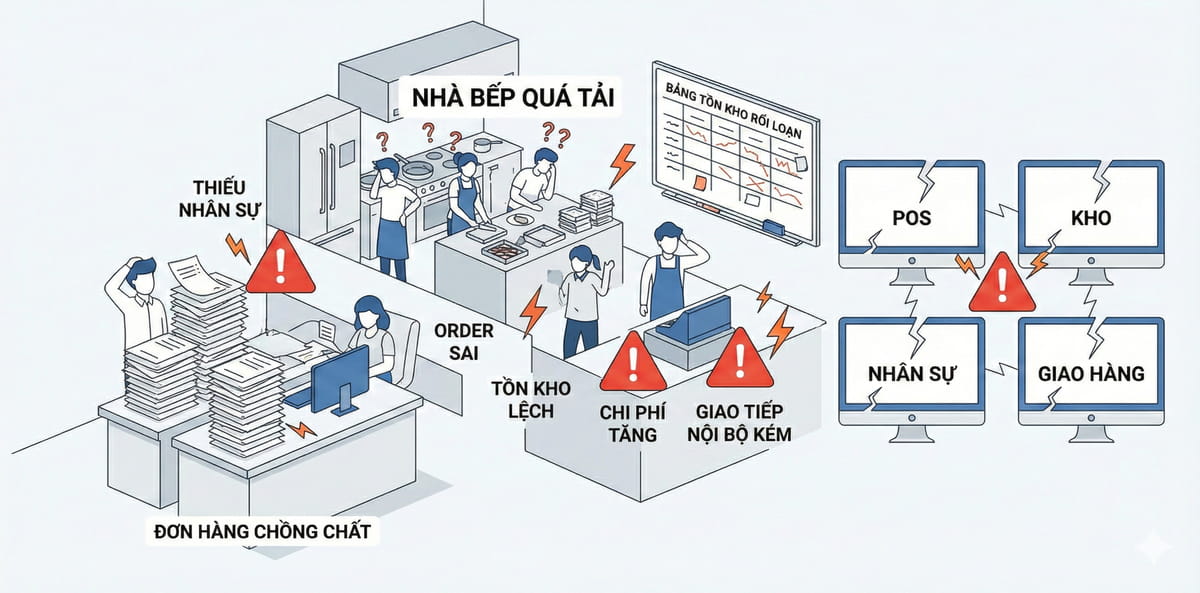 NHÀ BẾP QUÁ TẢI

BẢNG TỒN KHO RỐI LOẠN

THIẾU NHÂN SỰ

ORDER SAI

TỒN KHO LỆCH

CHI PHÍ TĂNG

GIAO TIẾP NỘI BỘ KÉM

ĐƠN HÀNG CHỒNG CHẤT

POS

KHO

NHÂN SỰ

GIAO HÀNG